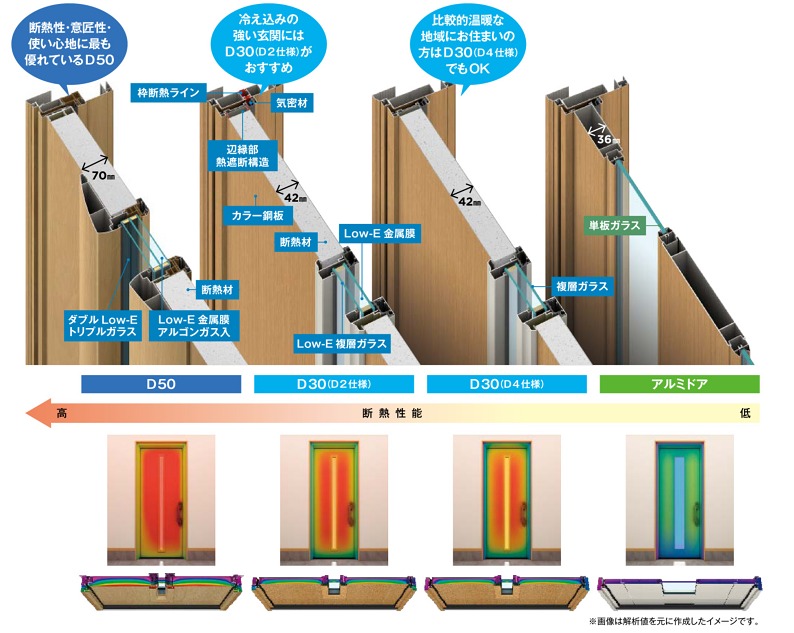 断熱性・意匠性・使い心地に最も優れているD50

冷え込みの強い玄関にはD30(D2仕様)がおすすめ

比較的温暖な地域にお住まいの方はD30(D4仕様)でもOK

枠断熱ライン

気密材

辺縁部熱遮断構造

70㎜

42㎜

42㎜

36㎜

カラー鋼板

断熱材

Low-E 金属膜

単板ガラス

断熱材

複層ガラス

ダブル Low-E トリプルガラス

Low-E 金属膜 アルゴンガス入

Low-E 複層ガラス

D50

D30(D2仕様)

D30(D4仕様)

アルミドア

高

断熱性能

低

※画像は解析値を元に作成したイメージです。